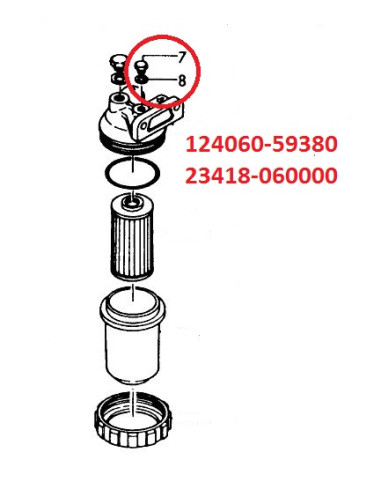 7
8

124060-59380
23418-060000