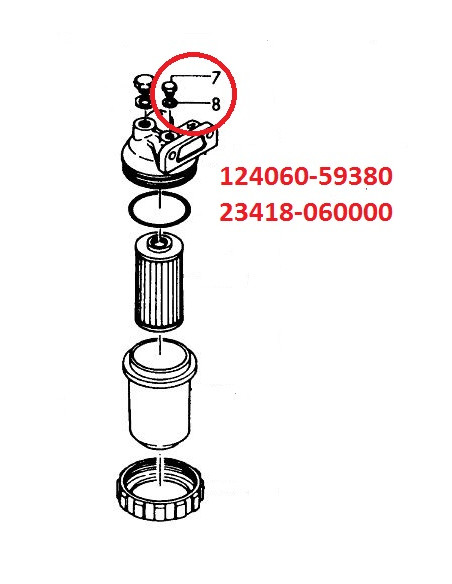 7
8
124060-59380
23418-060000